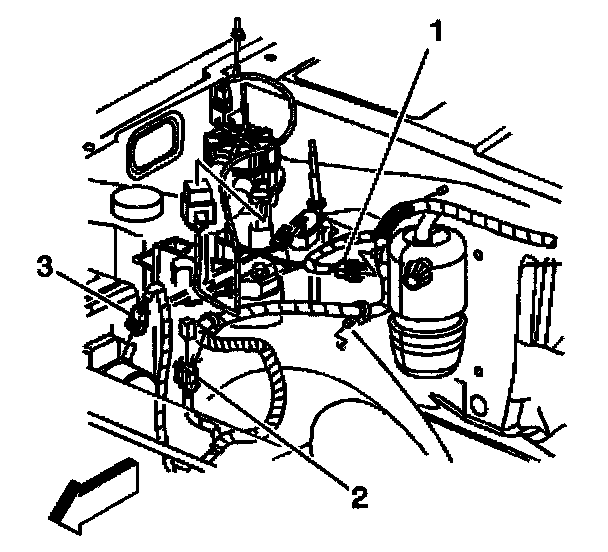 1
3
2