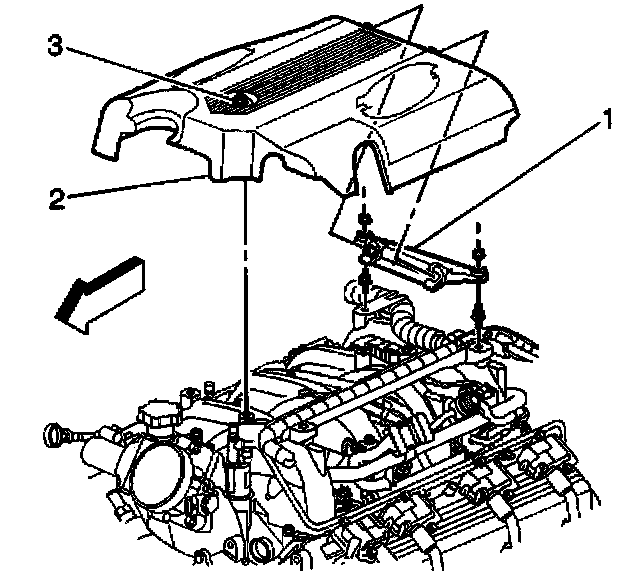 3

1

2