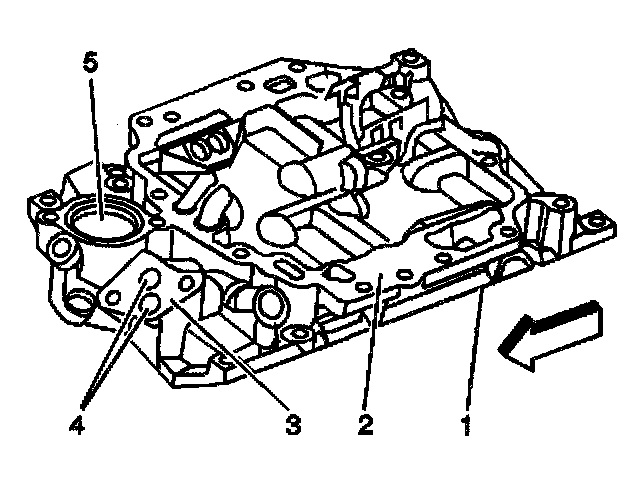 5
4
3
2
1