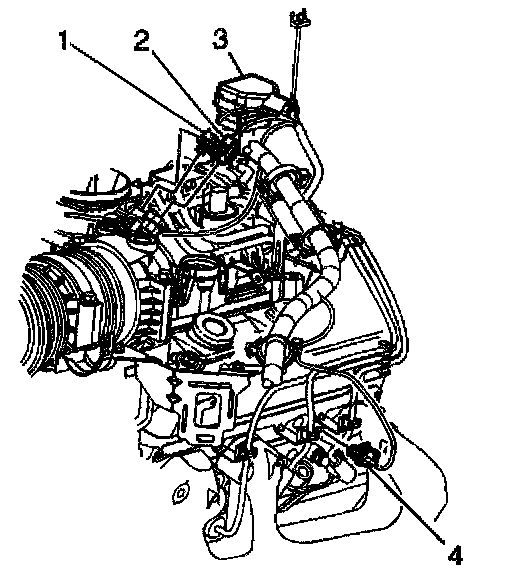 1
2
3
4