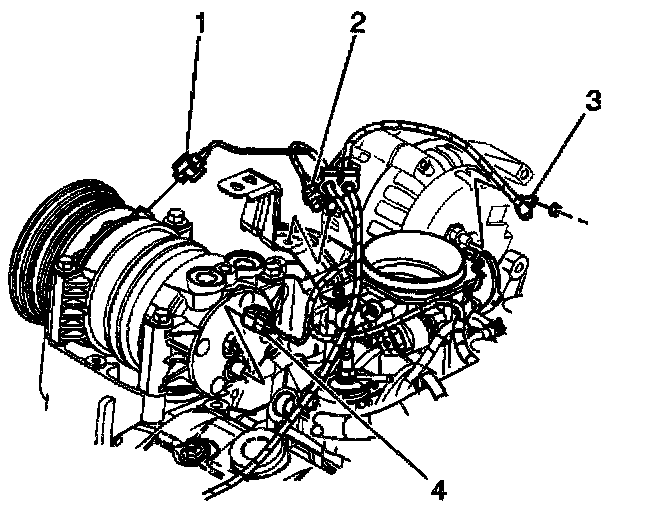 1
2
3
4