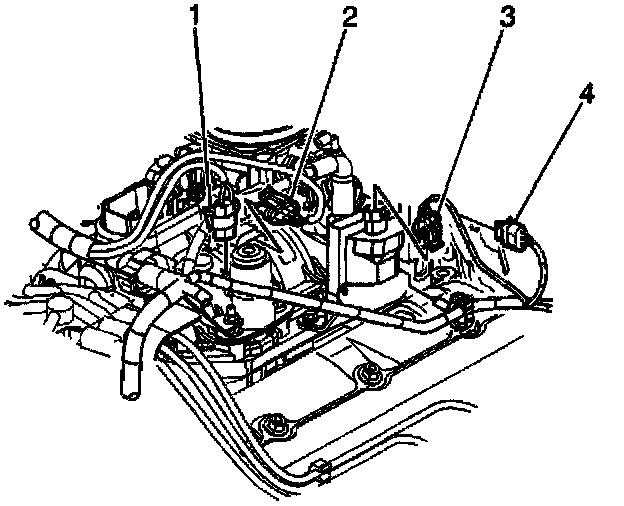 1
2
3
4