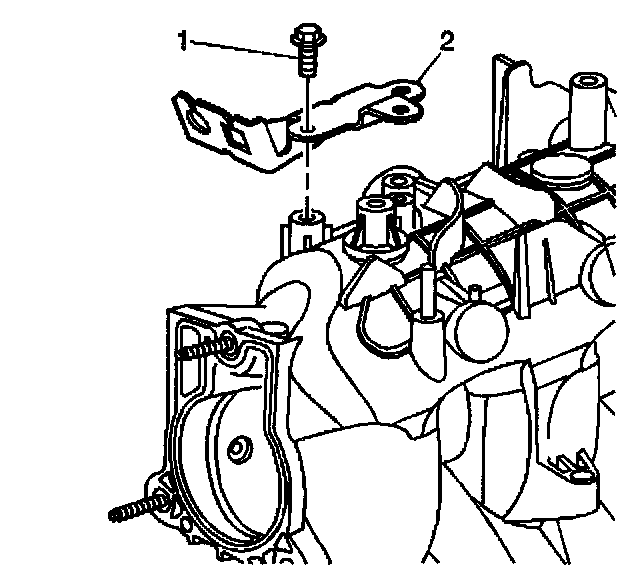 1
2