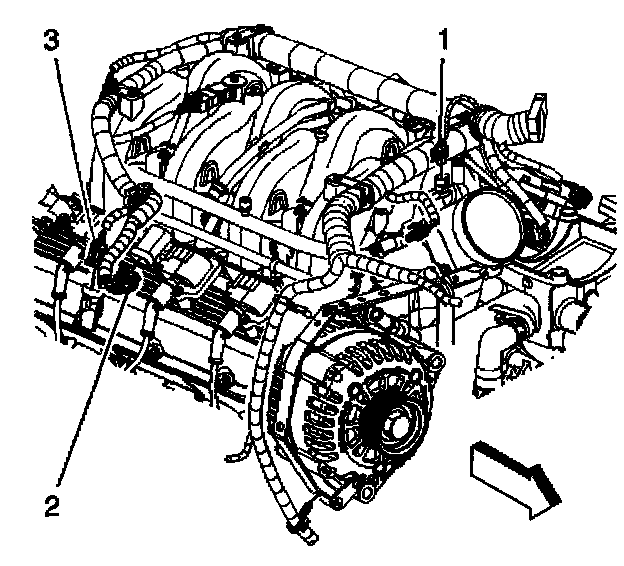 3
1
2