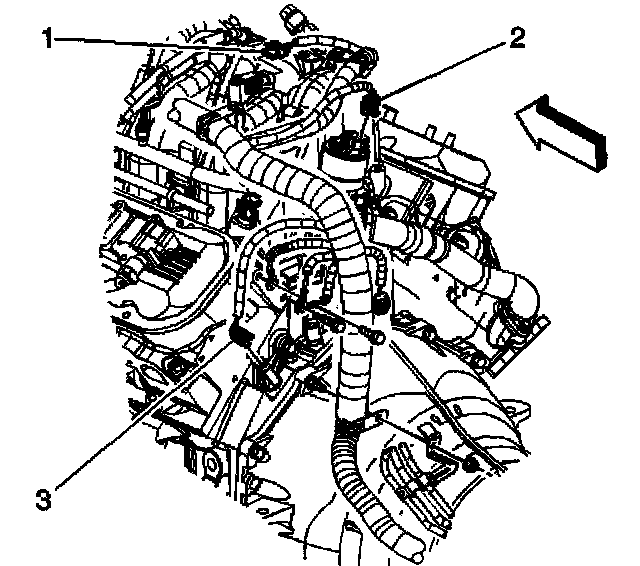 1
2
3