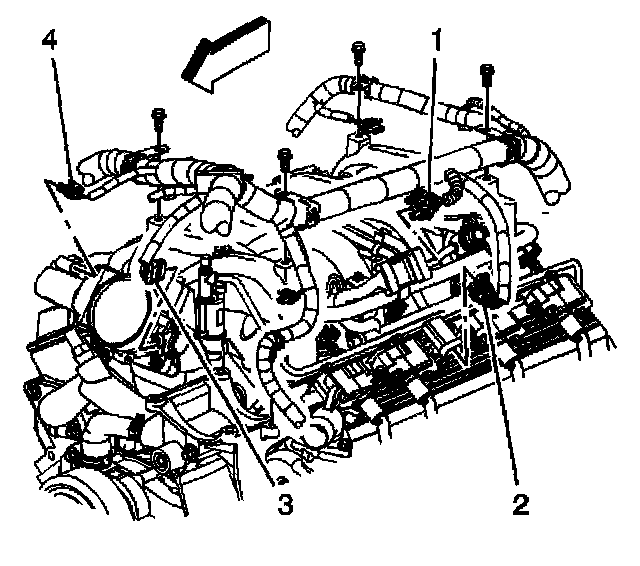 4
1
3
2