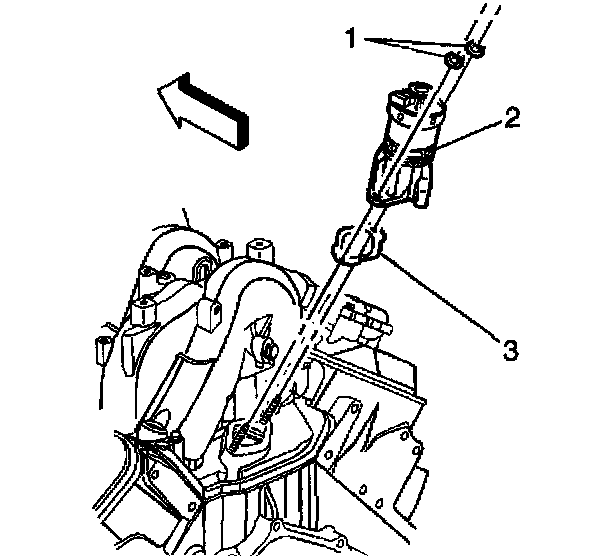 1
2
3