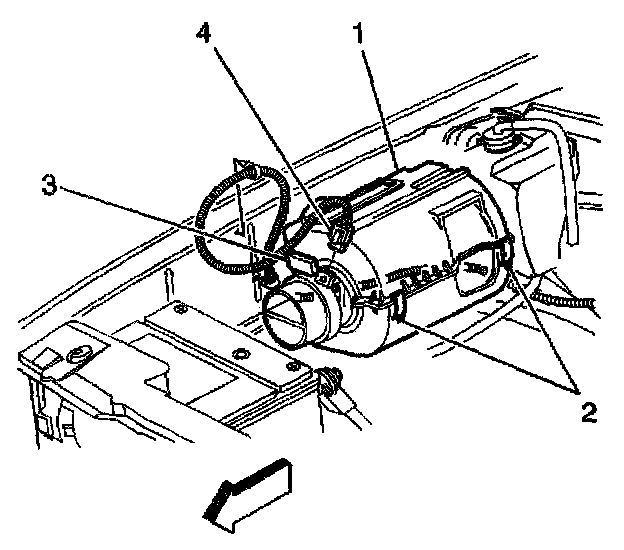 4
1
3
2