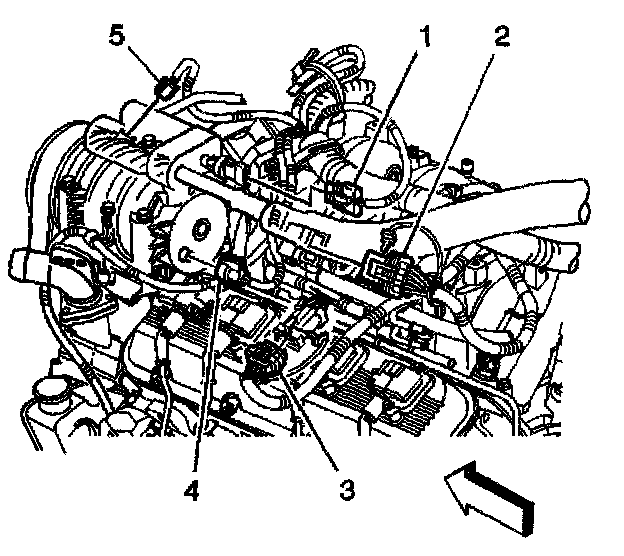 5
1
2
4
3