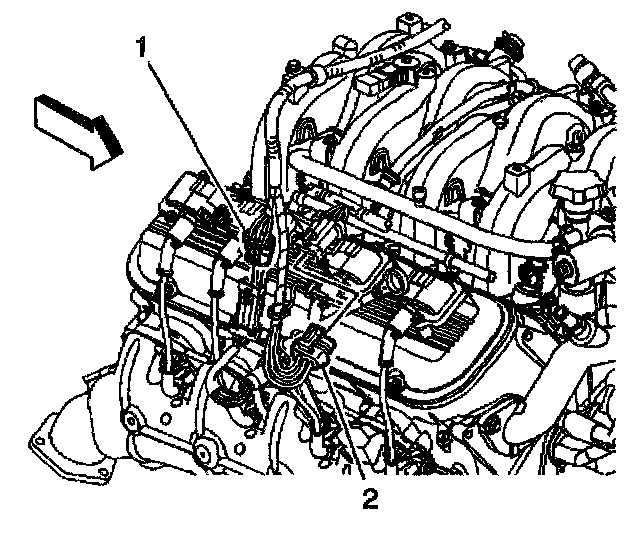 1

2