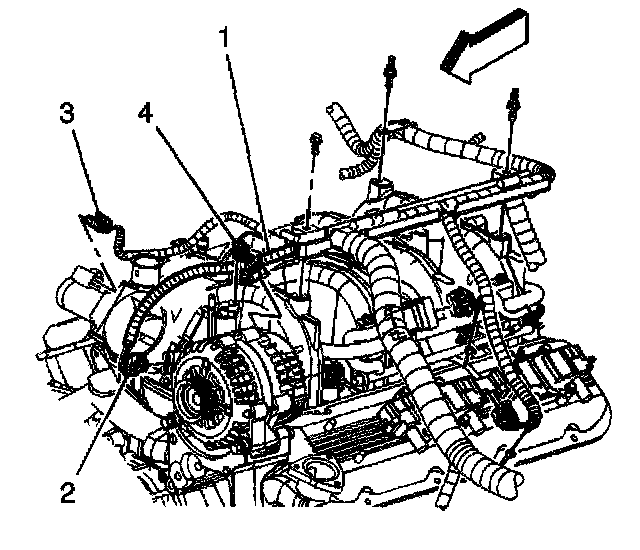 1
3
4
2