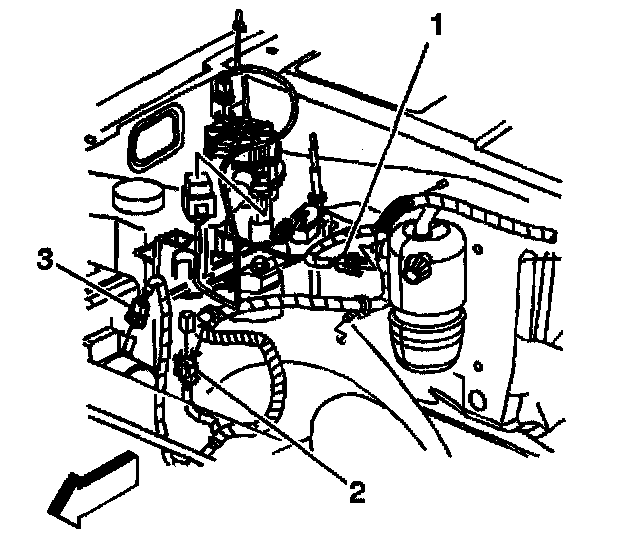 1
3
2