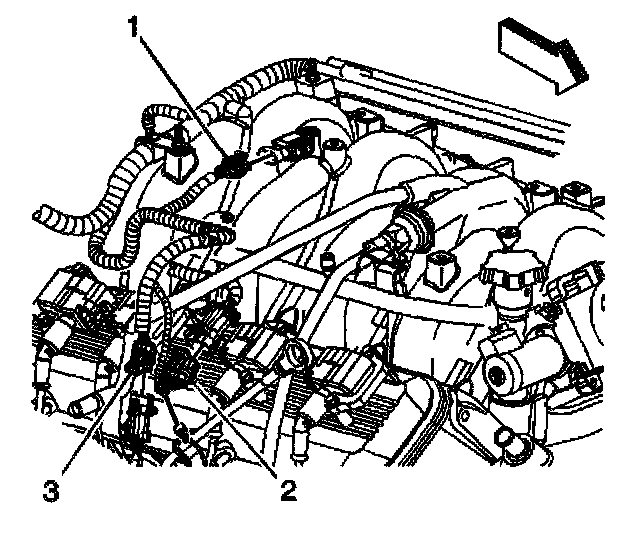 1

3

2