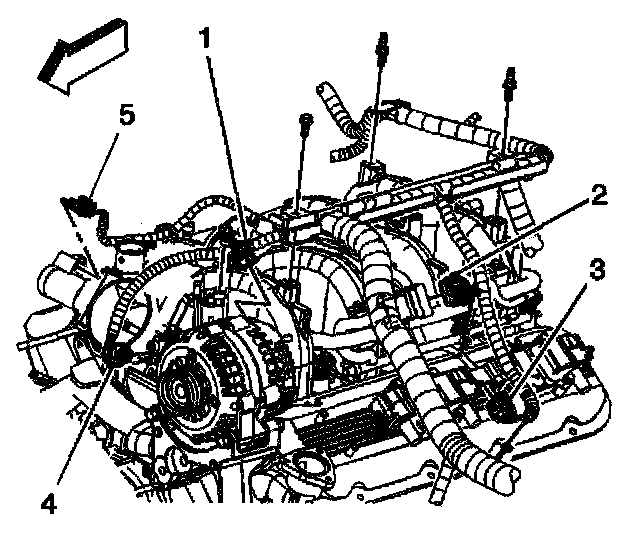 1
5
2
3
4