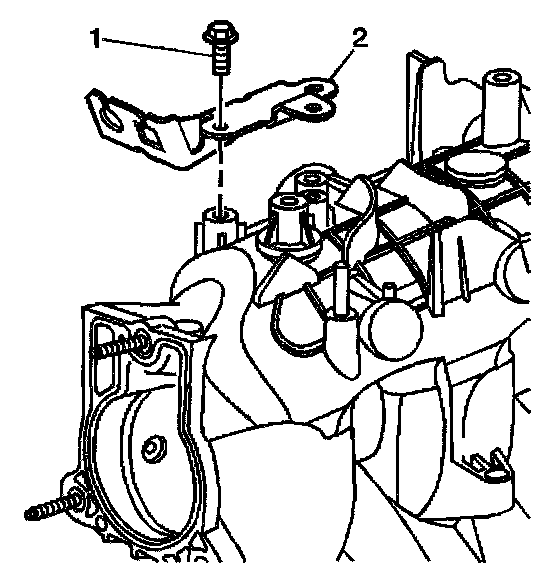 1
2