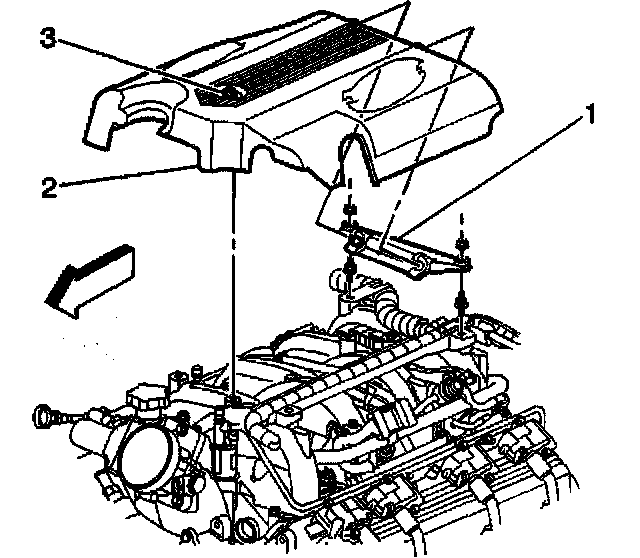 3
1
2