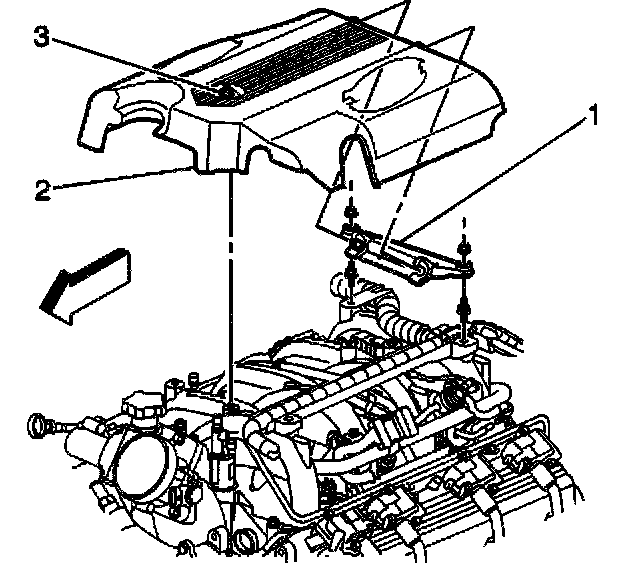 3
1
2