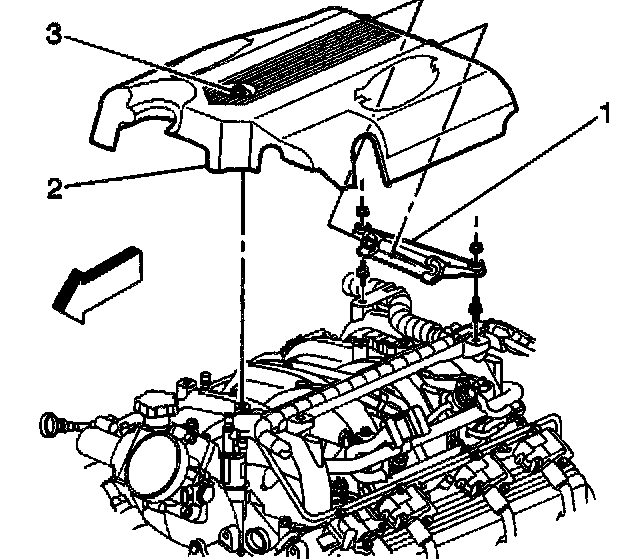 3
1
2