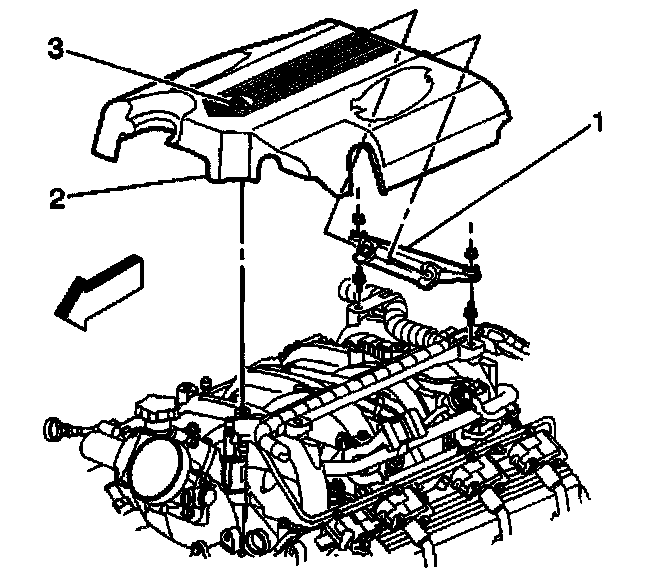 3

1

2