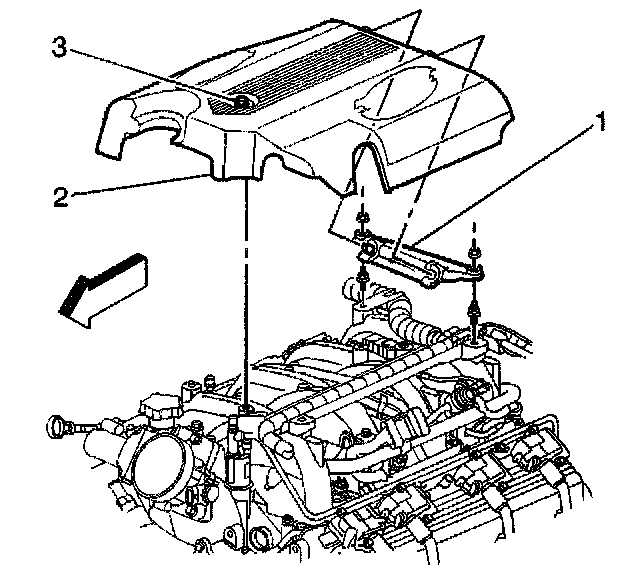 3

1

2