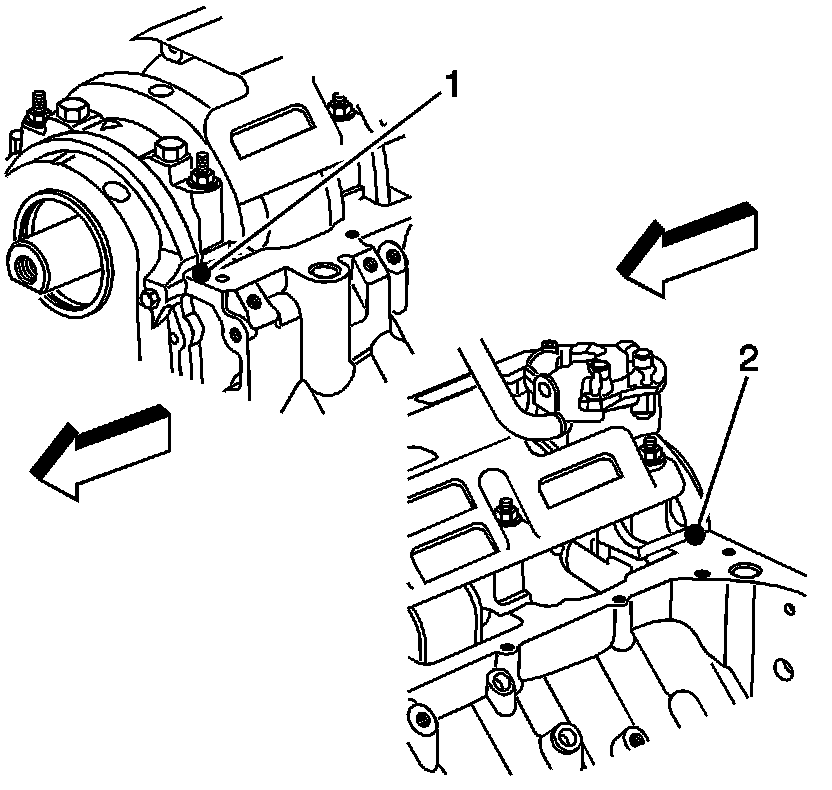 1

2