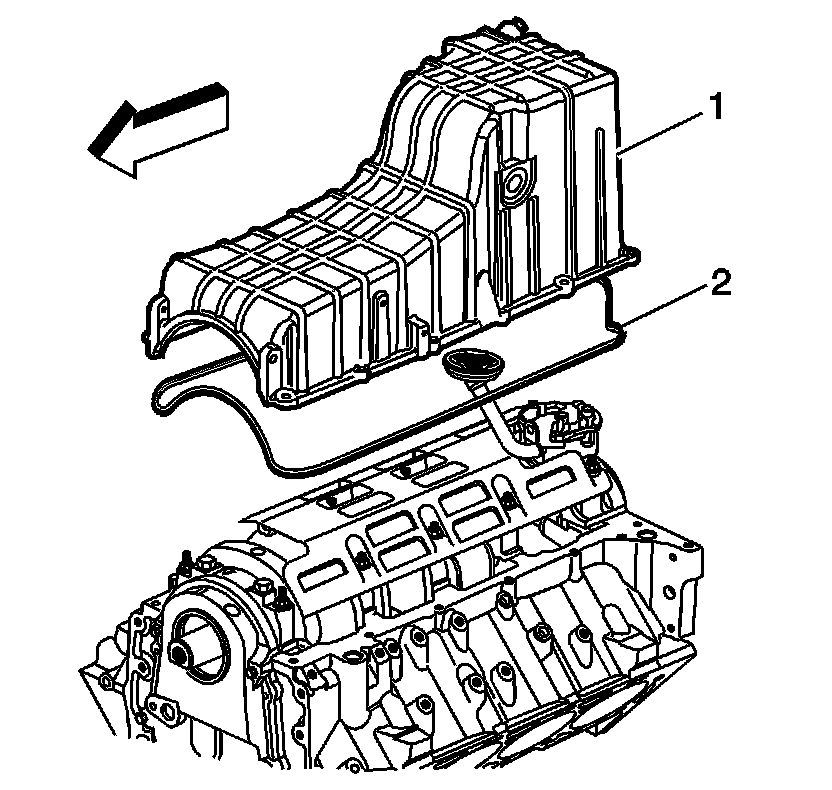 1
2