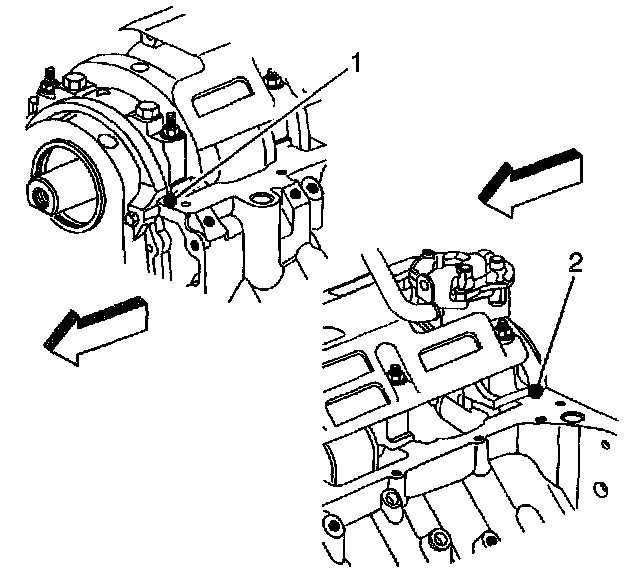 1

2