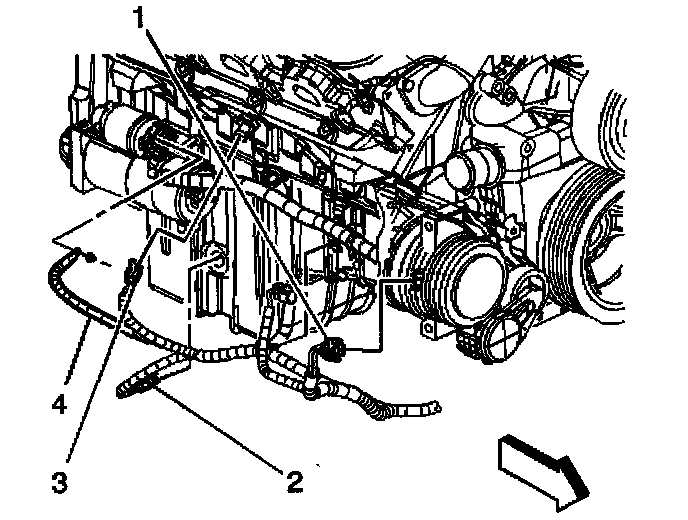 1
4
3
2