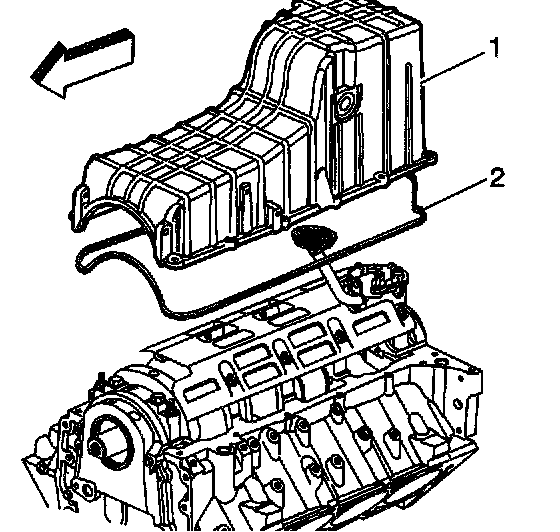 1
2