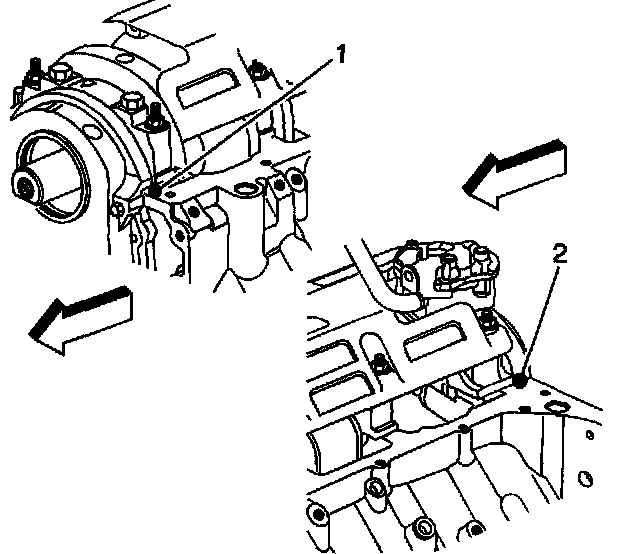 1

2