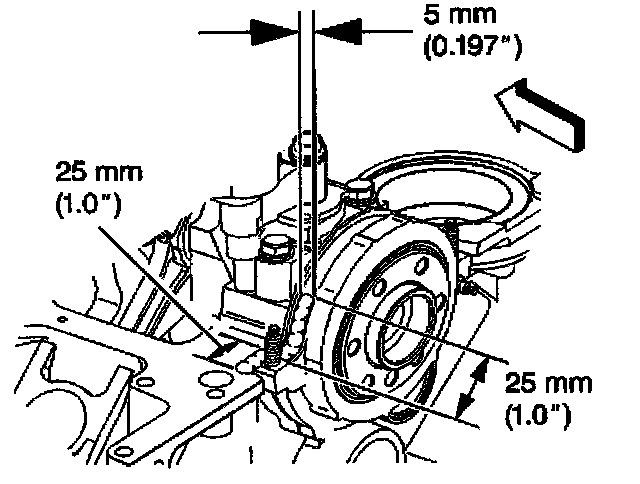 5 mm
(0.197")

25 mm
(1.0")

25 mm
(1.0")