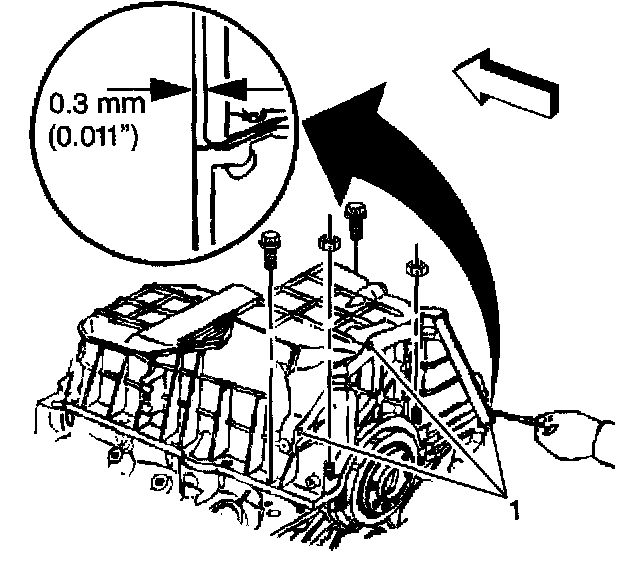 0.3 mm
(0.011")

1