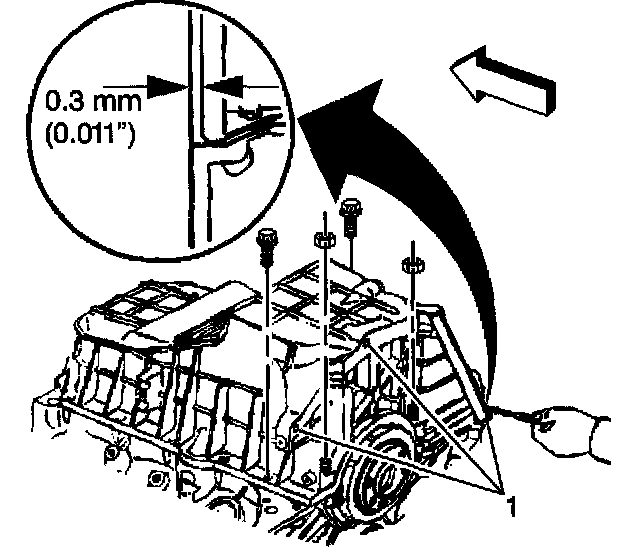 0.3 mm
(0.011")

1