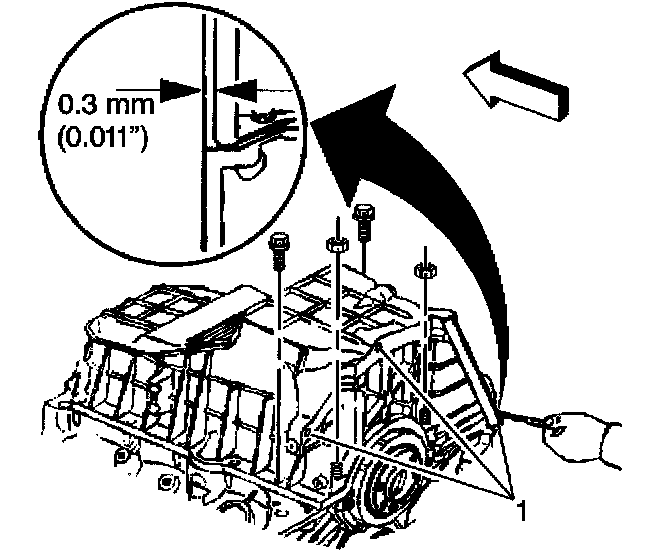 0.3 mm
(0.011")

1