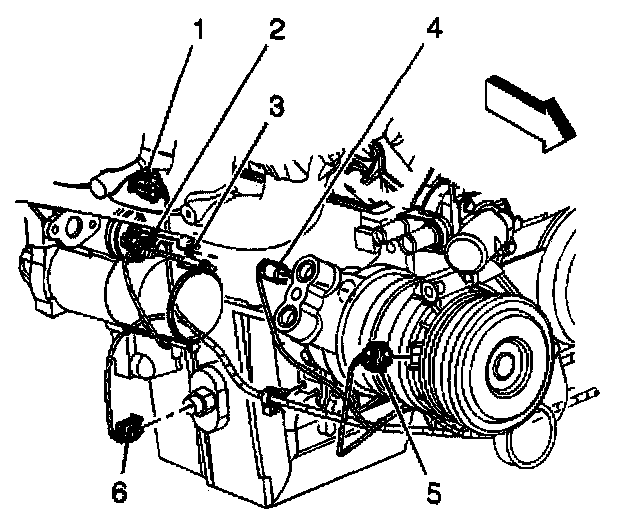 1
2
3
4
5
6