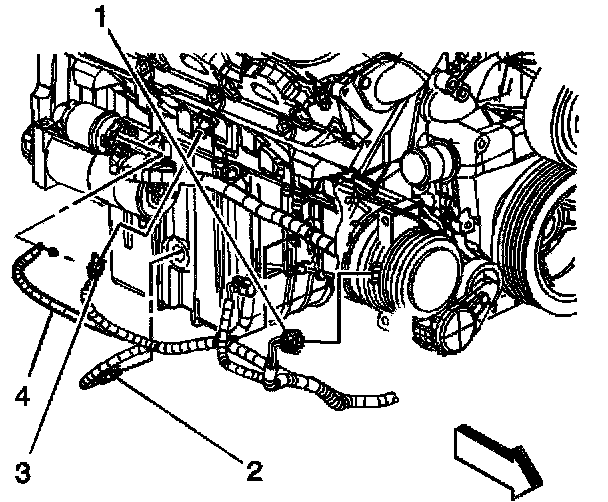 1

4

3

2