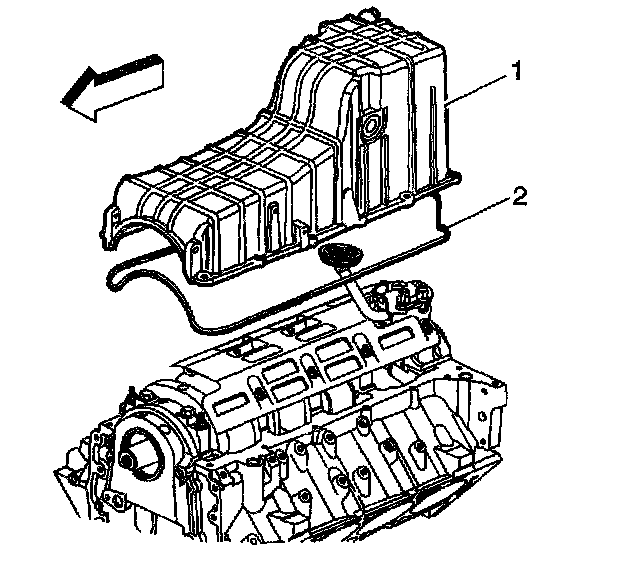 1
2