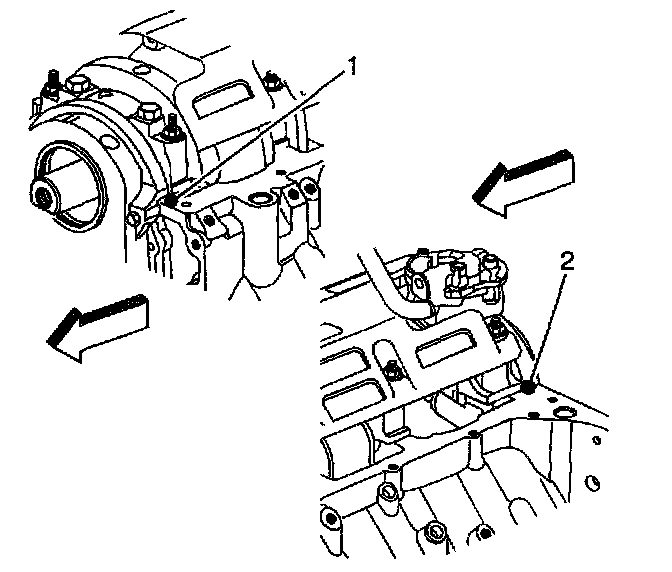 1
2