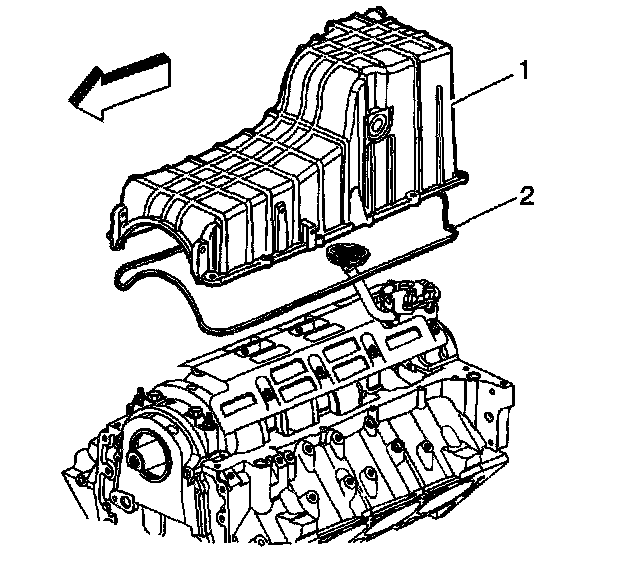 1
2