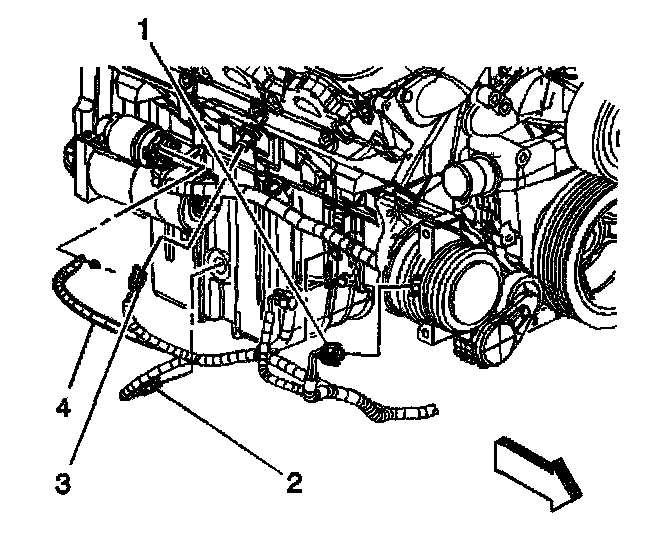 1
4
3
2