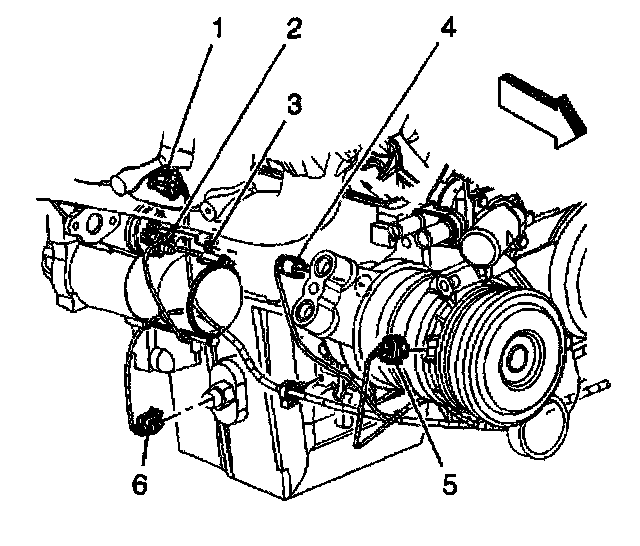 1
2
4
3
6
5