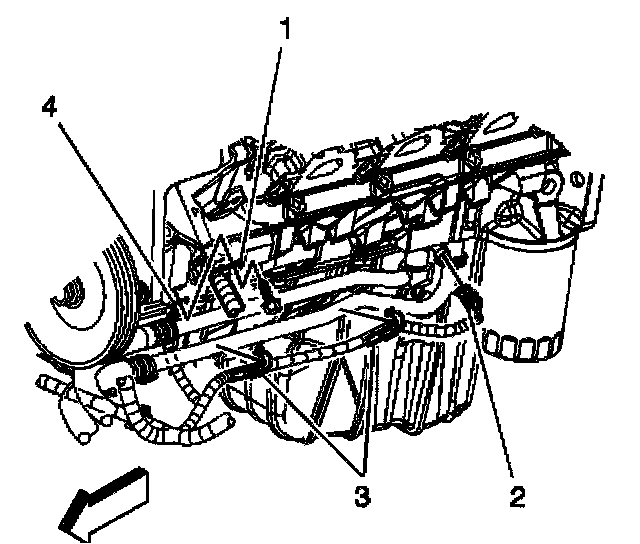 1
4
3
2