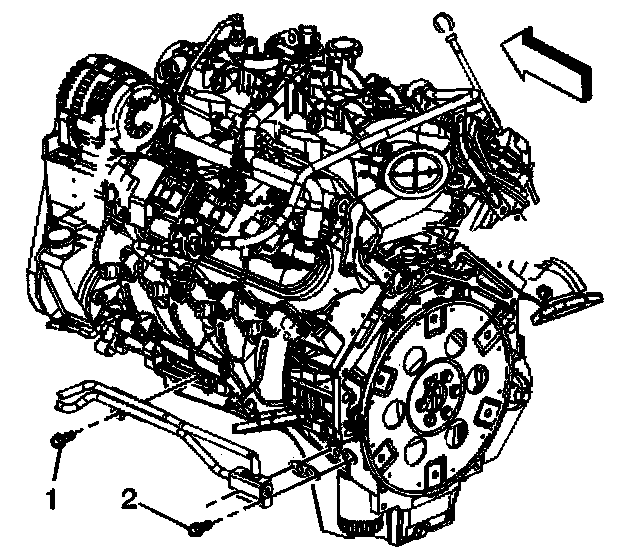 1
2