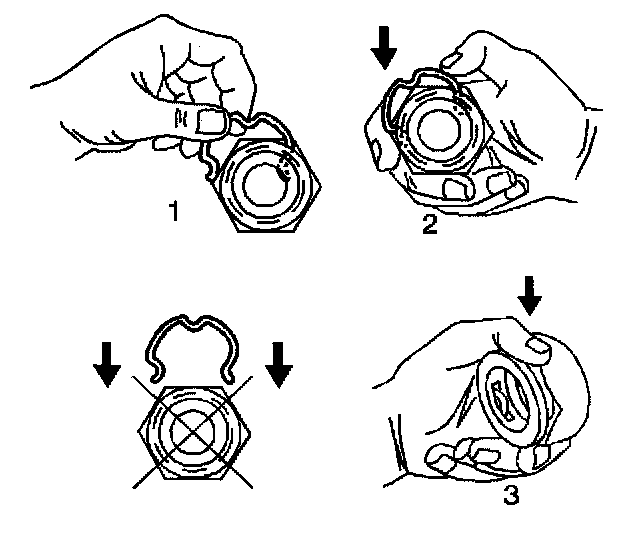 1
2
3