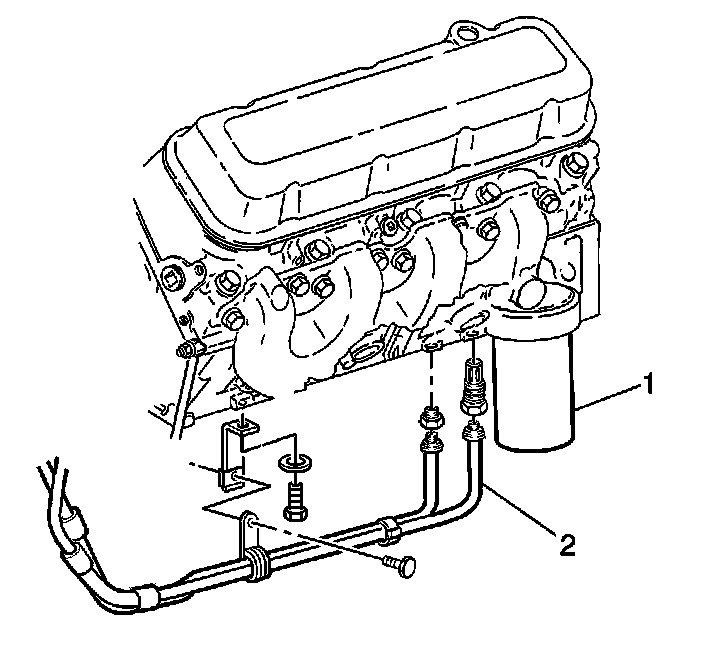 1

2