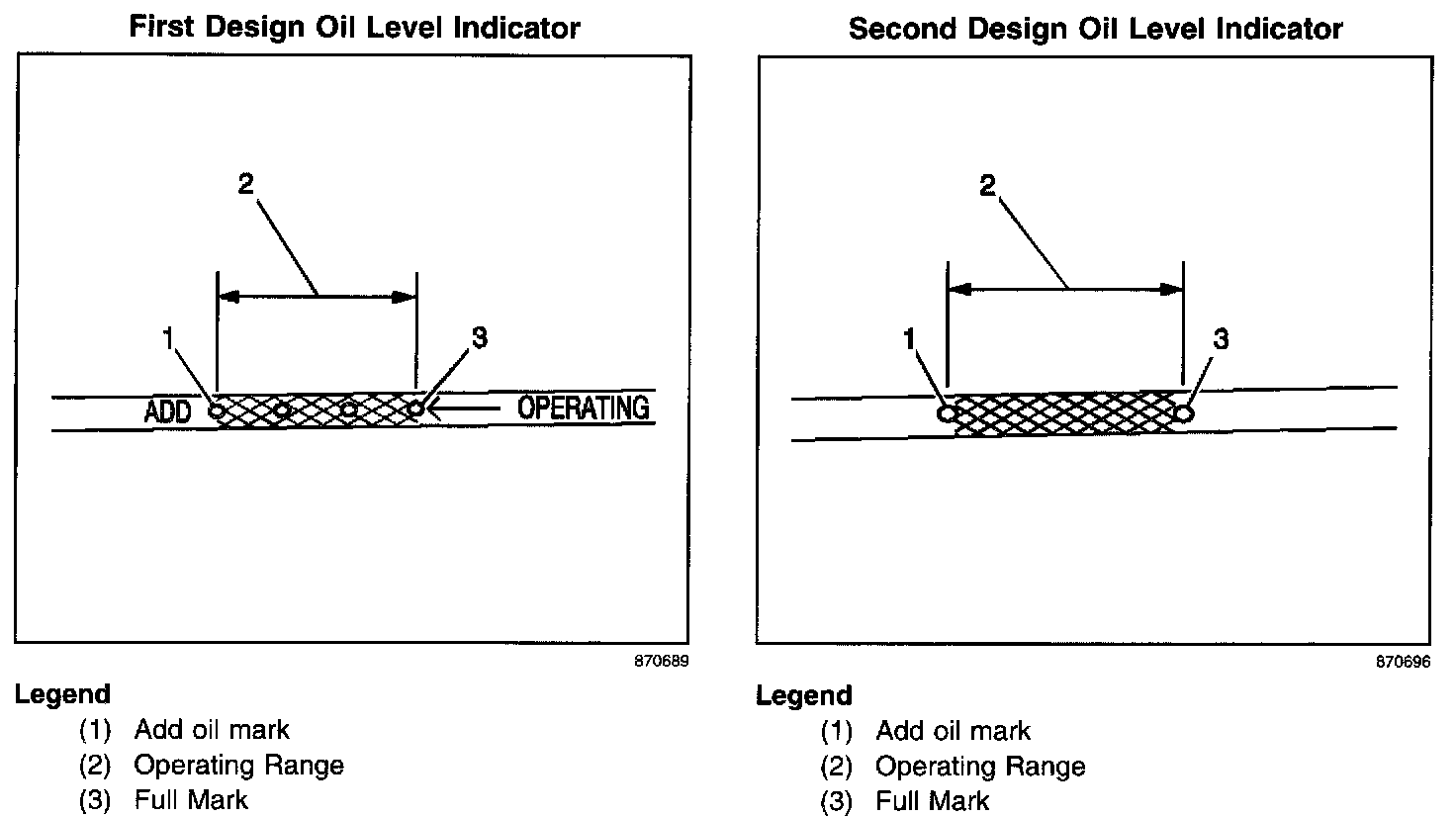 First Design Oil Level Indicator

2

1

3

ADD

OPERATING

870689

Legend
(1) Add oil mark
(2) Operating Range
(3) Full Mark

Second Design Oil Level Indicator

2

1

3

870696

Legend
(1) Add oil mark
(2) Operating Range
(3) Full Mark