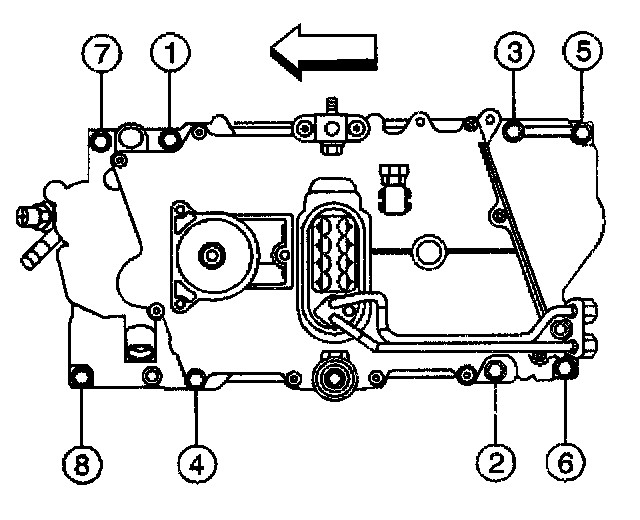 7
1
3
5
8
4
2
6