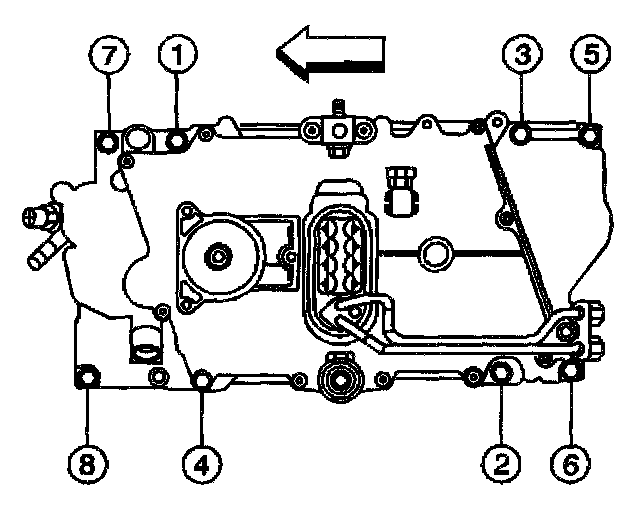 7
1
3
5
8
4
2
6