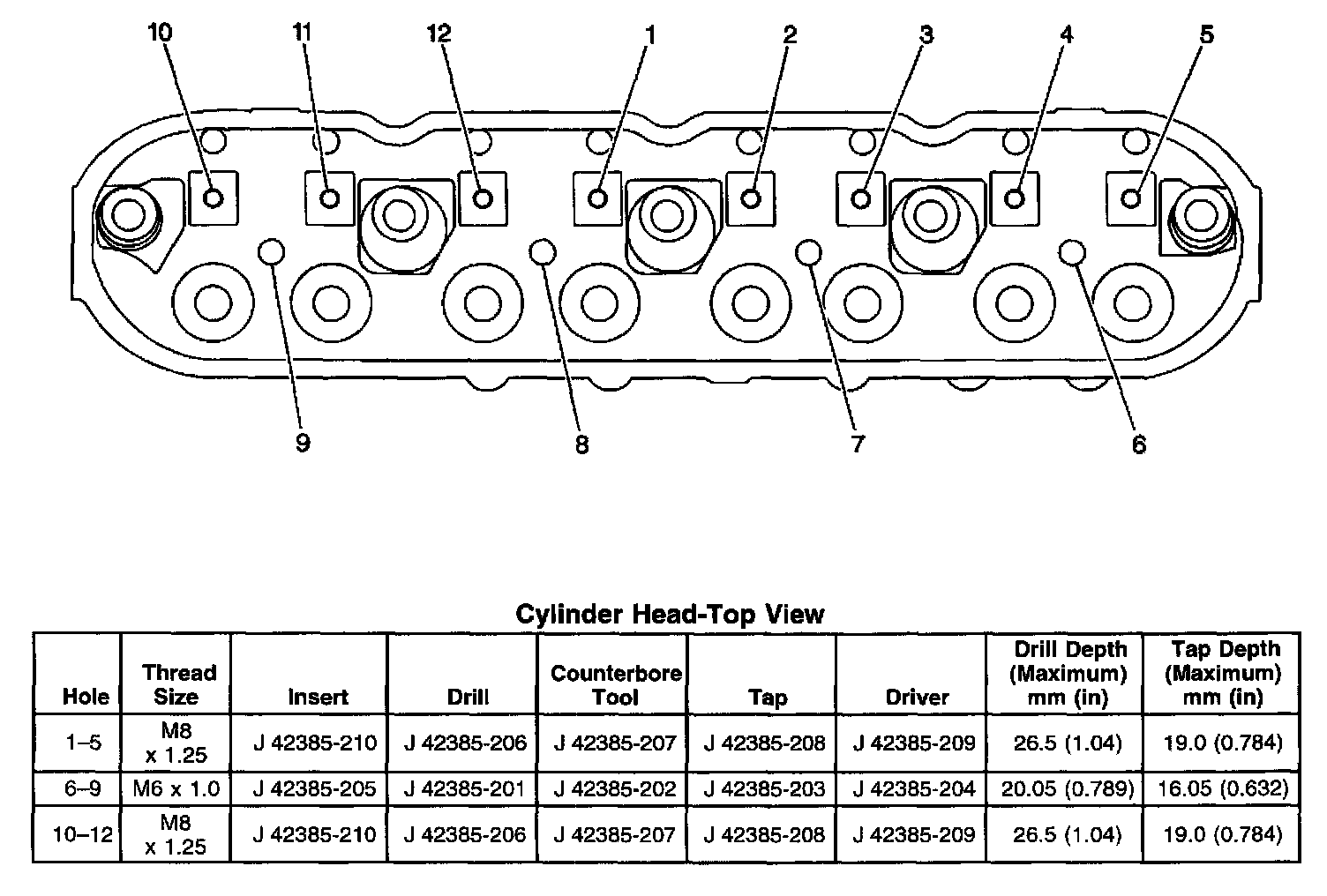 10 11 12 1 2 3 4 5

9 8 7 6

Cylinder Head-Top View

| Hole | Thread Size | Insert | Drill | Counterbore Tool | Tap | Driver | Drill Depth (Maximum) mm (in) | Tap Depth (Maximum) mm (in) |
|---|---|---|---|---|---|---|---|---|
| 1–5 | M8 x 1.25 | J 42385-210 | J 42385-206 | J 42385-207 | J 42385-208 | J 42385-209 | 26.5 (1.04) | 19.0 (0.784) |
| 6–9 | M6 x 1.0 | J 42385-205 | J 42385-201 | J 42385-202 | J 42385-203 | J 42385-204 | 20.05 (0.789) | 16.05 (0.632) |
| 10–12 | M8 x 1.25 | J 42385-210 | J 42385-206 | J 42385-207 | J 42385-208 | J 42385-209 | 26.5 (1.04) | 19.0 (0.784) |