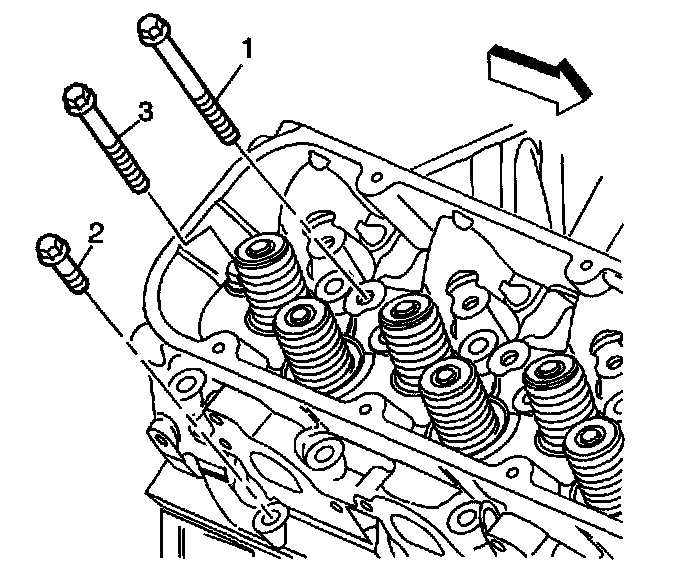 1
3
2